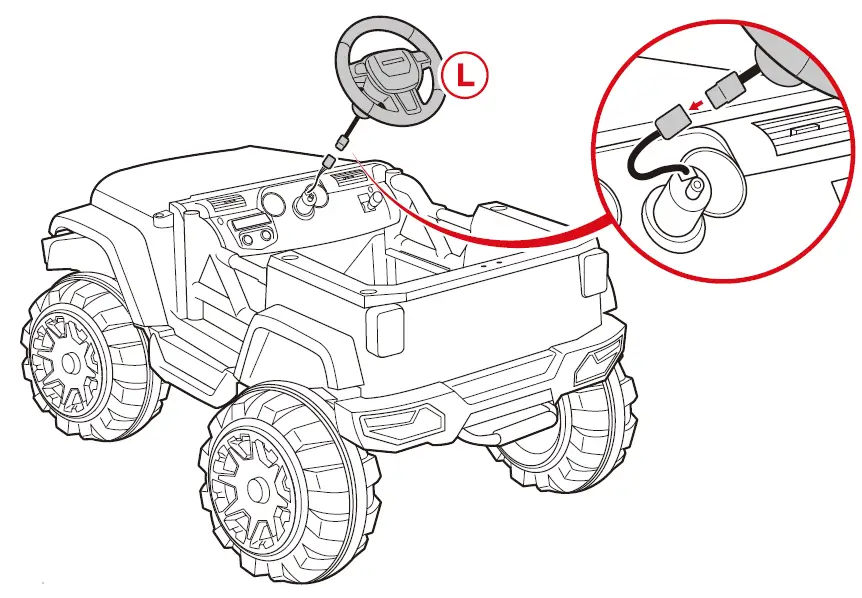 L