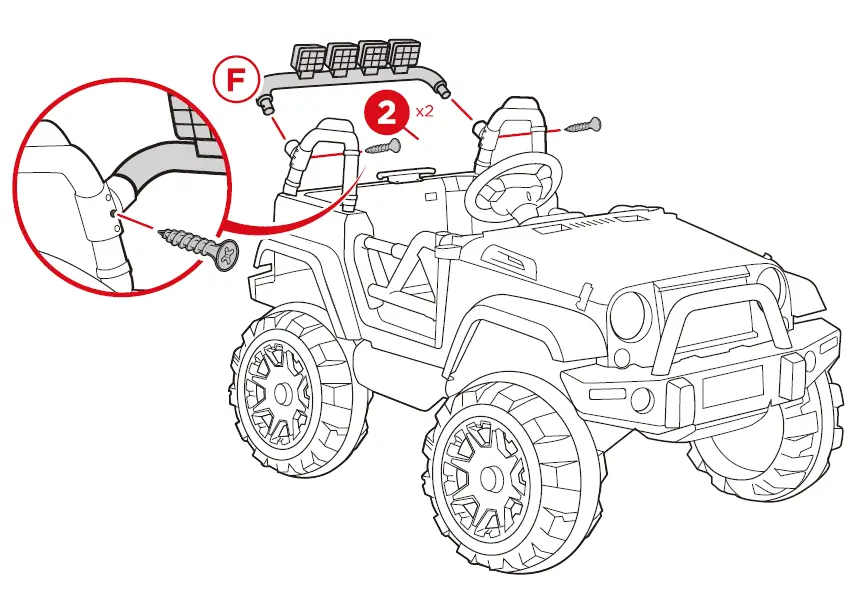 F
2 x2