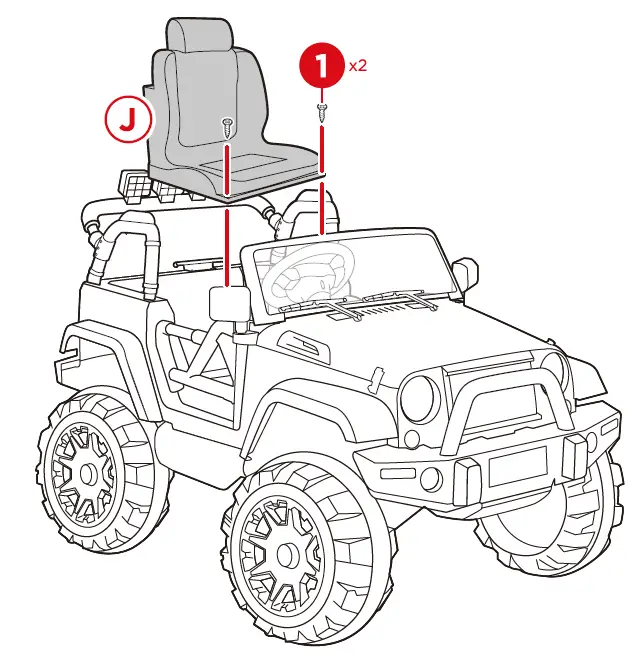 J

1 x2