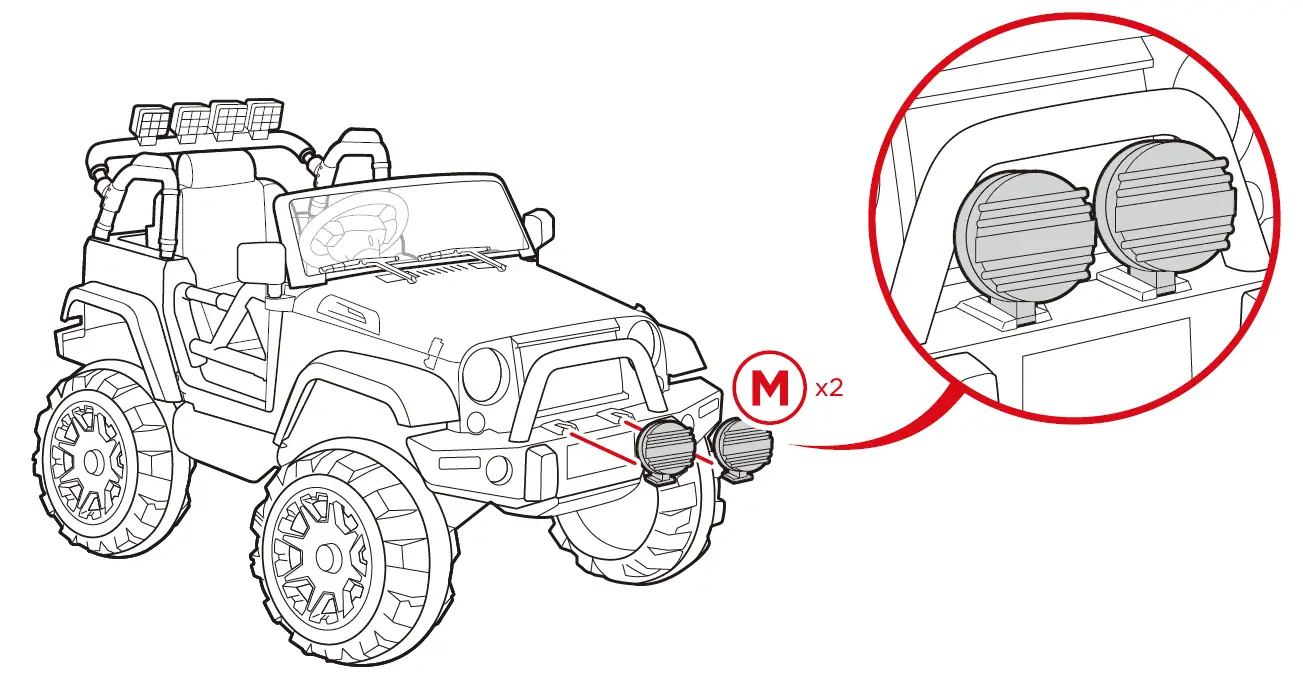 M x2