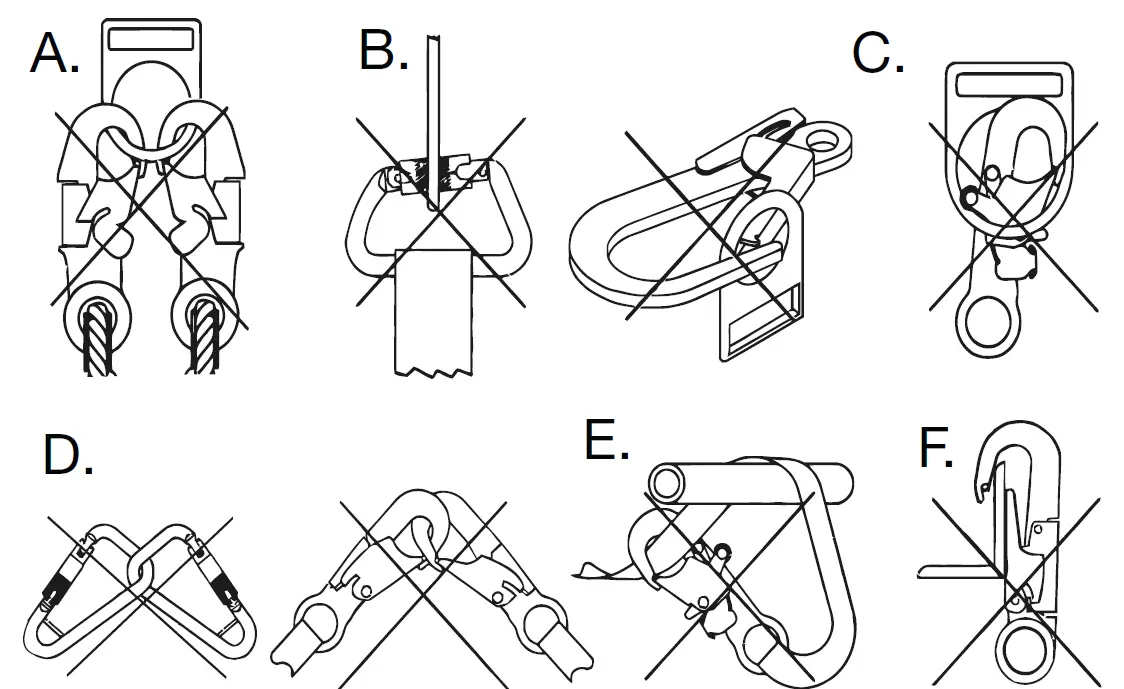 A.

B.

C.

D.

E.

F.