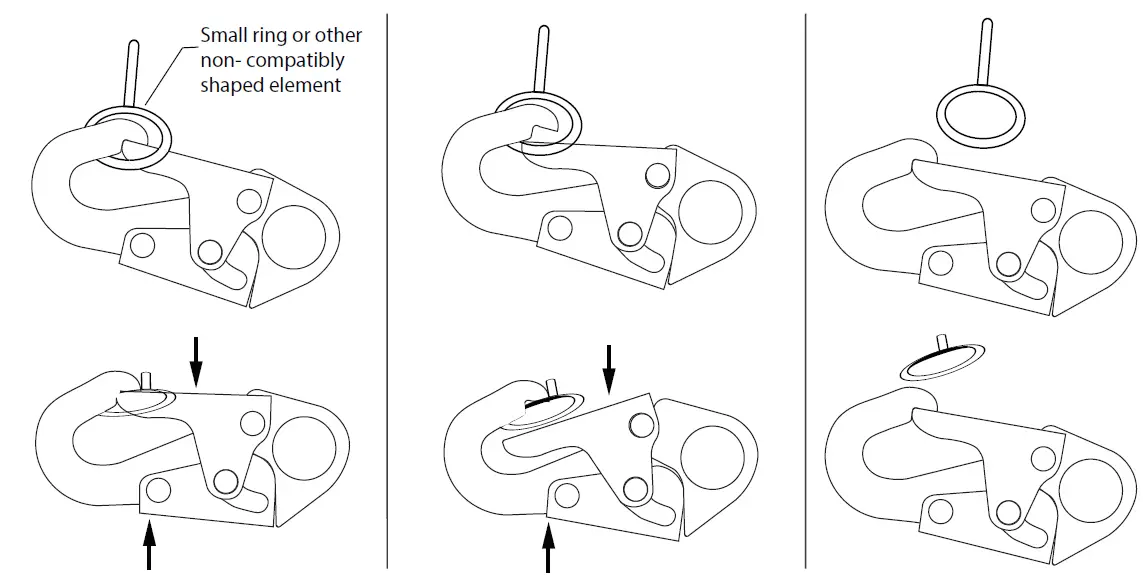 Small ring or other non- compatibly shaped element