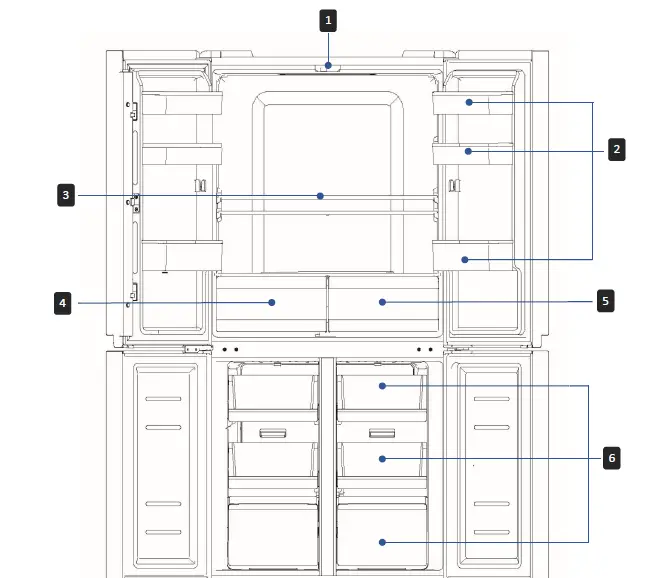 1
2
3
4
5
6