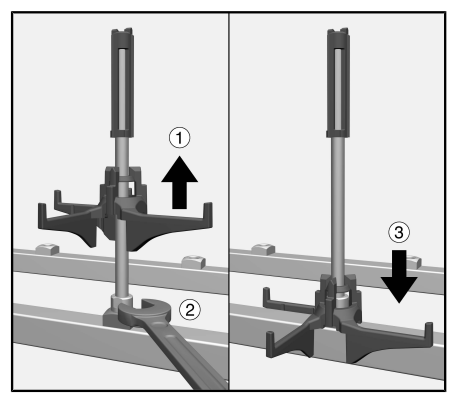 ①
②
③