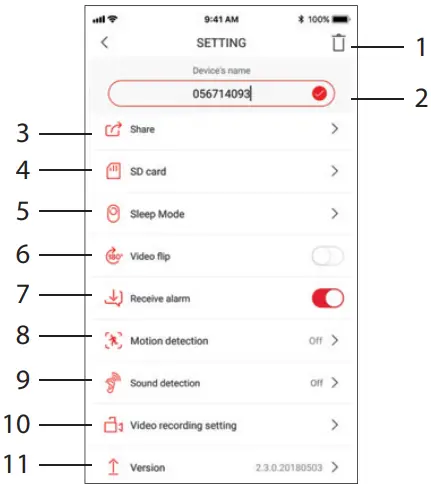 9:41 AM
100%
SETTING
1
Device's name
056714093
2
3 Share
4 SD card
5 Sleep Mode
6 Video flip
7 Receive alarm
8 Motion detection Off
9 Sound detection Off
10 Video recording setting
11 Version 2.3.0.20180503