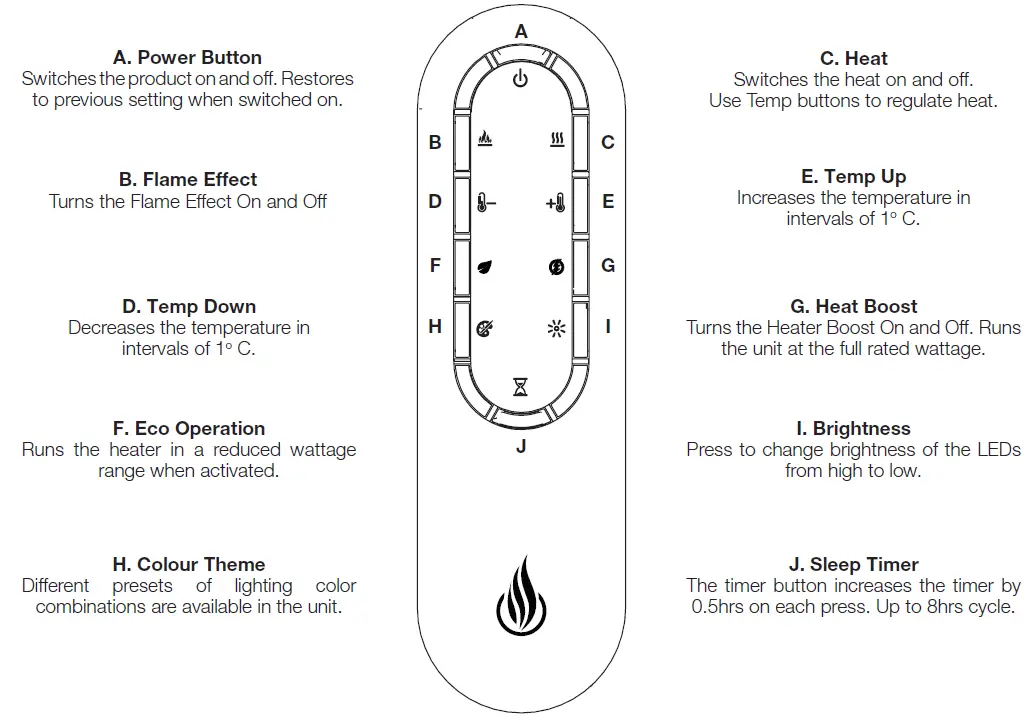 A. Power Button
Switches the product on and off. Restores to previous setting when switched on.

B. Flame Effect
Turns the Flame Effect On and Off

D. Temp Down
Decreases the temperature in intervals of 1° C.

F. Eco Operation
Runs the heater in a reduced wattage range when activated.

H. Colour Theme
Different presets of lighting color combinations are available in the unit.

A

B

C

D

E

F

G

H

I

J

C. Heat
Switches the heat on and off. Use Temp buttons to regulate heat.

E. Temp Up
Increases the temperature in intervals of 1° C.

G. Heat Boost
Turns the Heater Boost On and Off. Runs the unit at the full rated wattage.

I. Brightness
Press to change brightness of the LEDs from high to low.

J. Sleep Timer
The timer button increases the timer by 0.5hrs on each press. Up to 8hrs cycle.