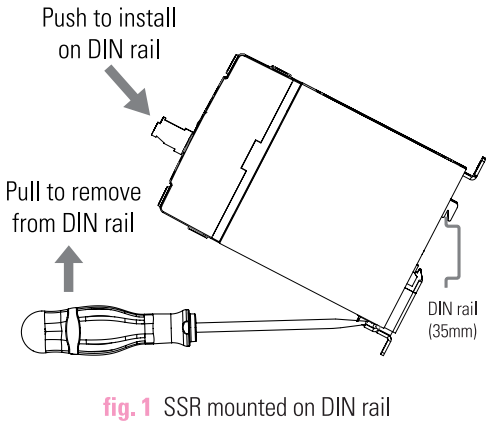 Push to install on DIN rail

Pull to remove from DIN rail

DIN rail (35mm)

fig. 1 SSR mounted on DIN rail