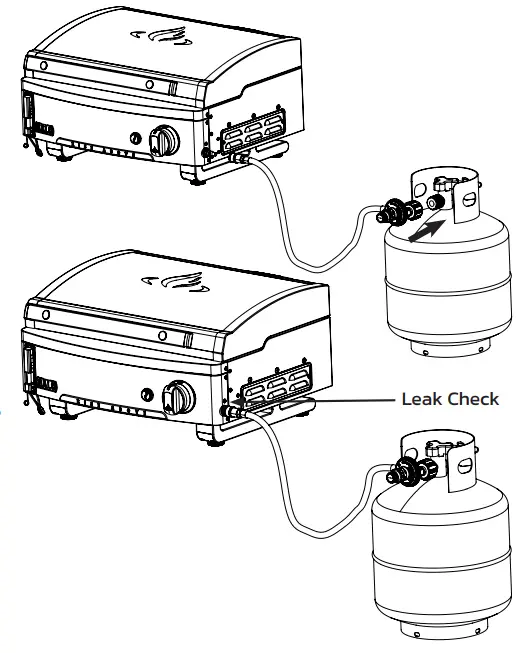 Leak Check