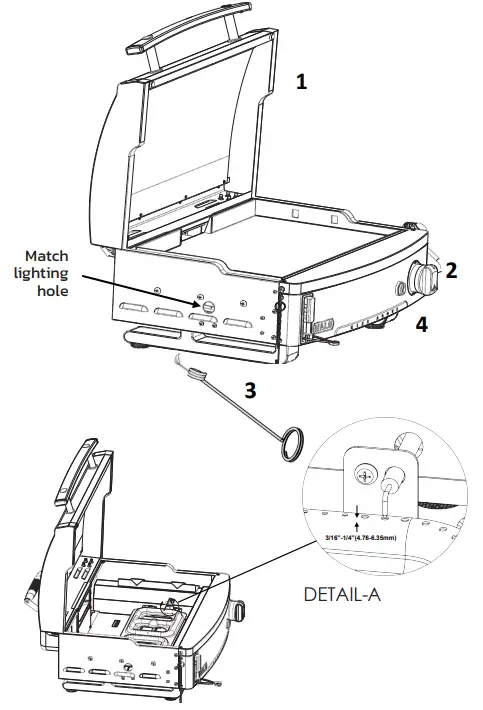 1

Match lighting hole

2

4

3

3/16" -1/4"(4.76-6.35mm)

DETAIL-A