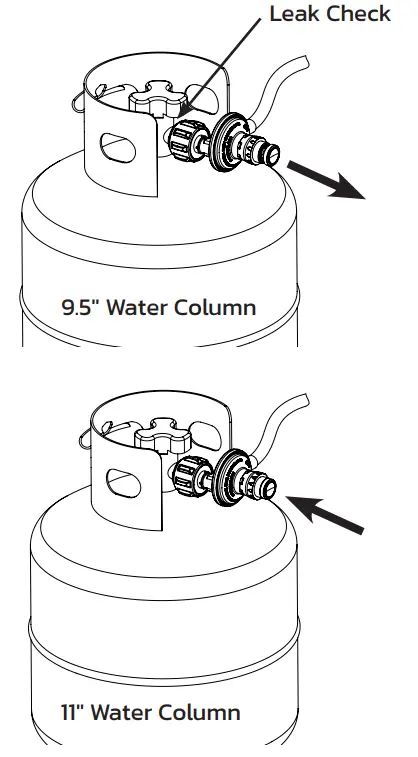 Leak Check

9.5" Water Column

11" Water Column