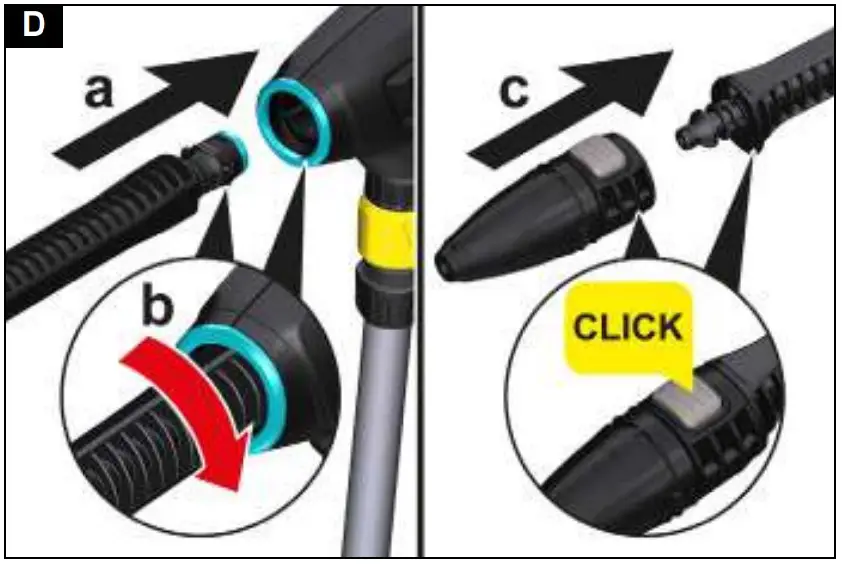 D

a

b

c

CLICK