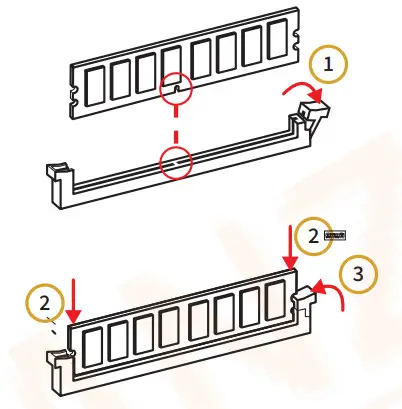 1

2

3

2