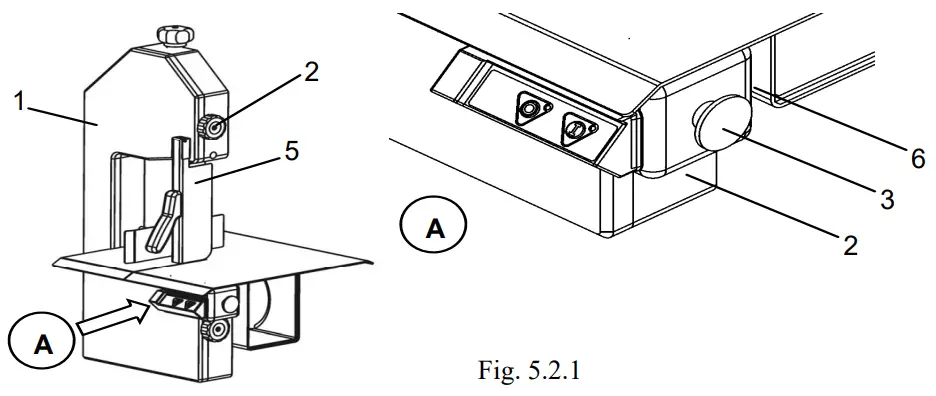 1
2
5
A
A
6
3
2
Fig. 5.2.1