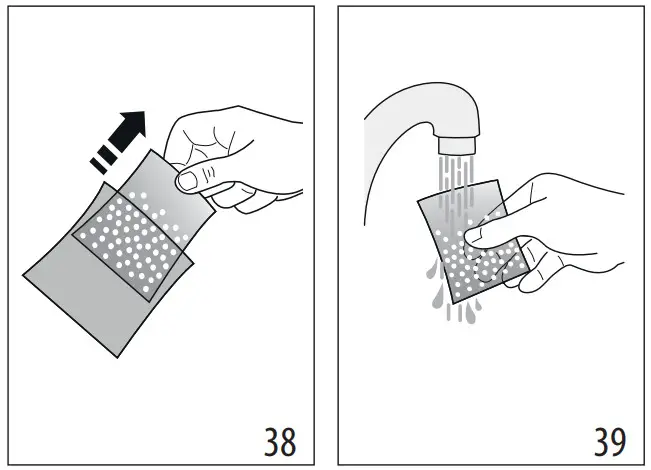 38

39