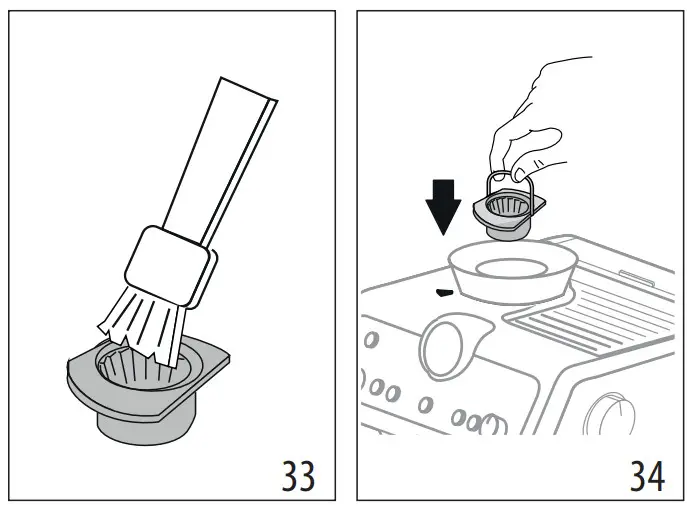 33

34