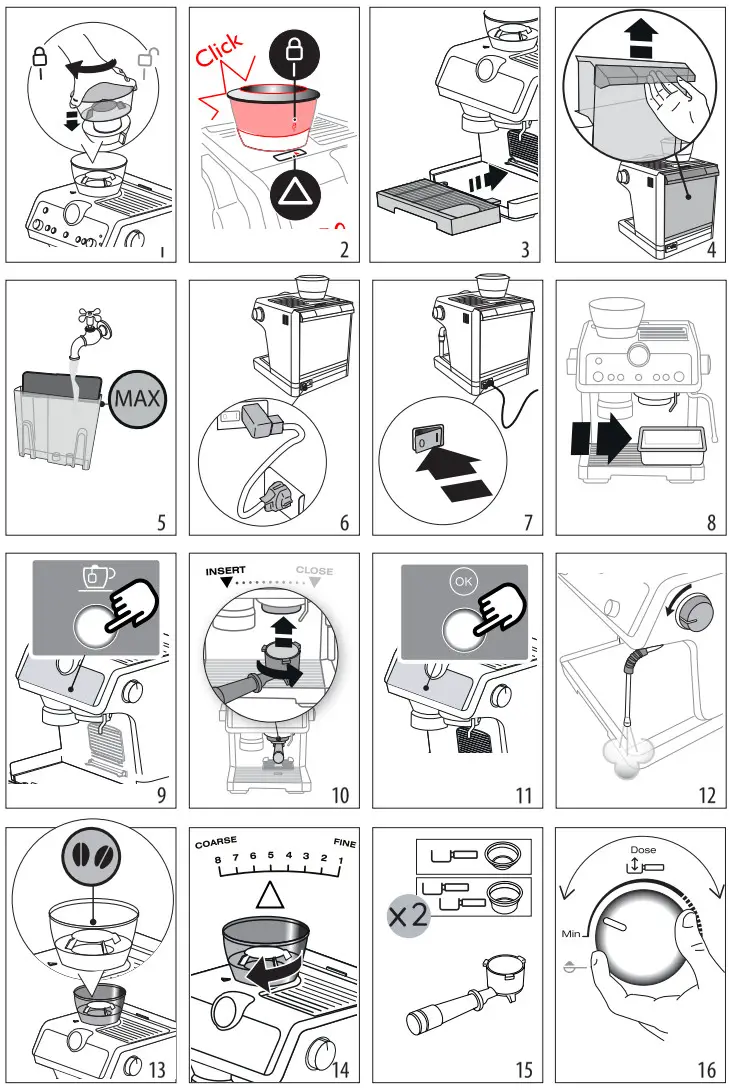 1

Click

2

3

4

MAX

5

6

0 I

7

8

9

INSERT CLOSE

10

OK

11

12

13

COARSE FINE
8 7 6 5 4 3 2 1

14

x2

15

Dose

Min

16