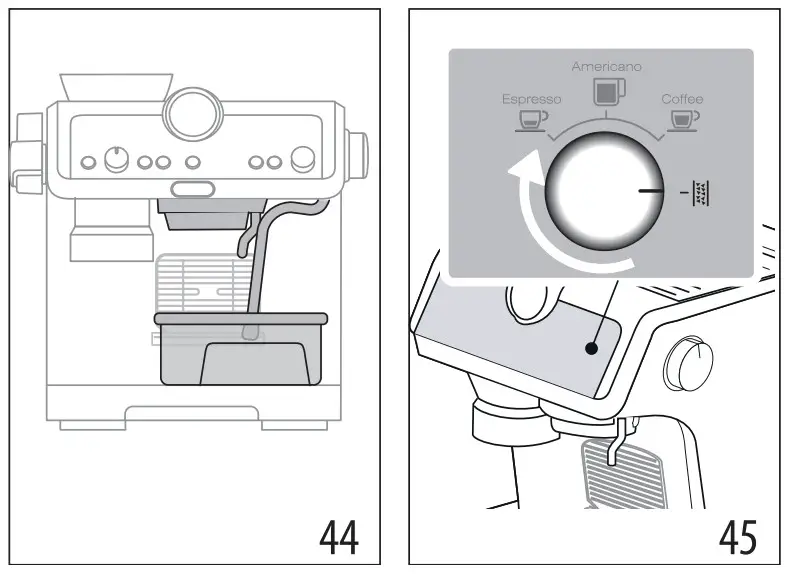 44

Americano
Espresso
Coffee

45