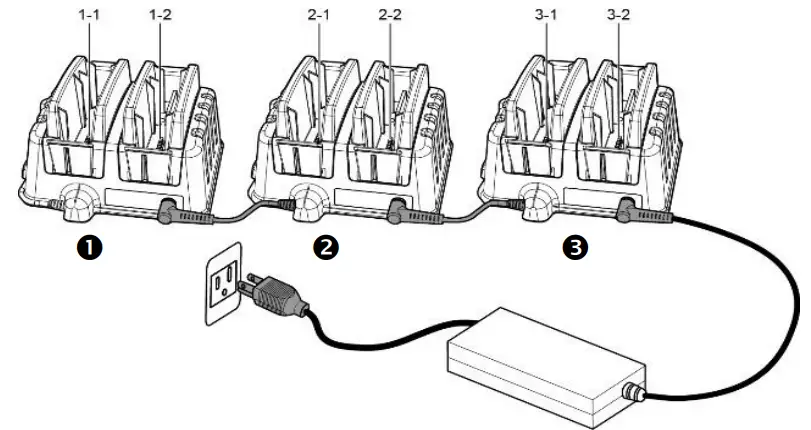 1-1 1-2 2-1 2-2 3-1 3-2

❶ ❷ ❸