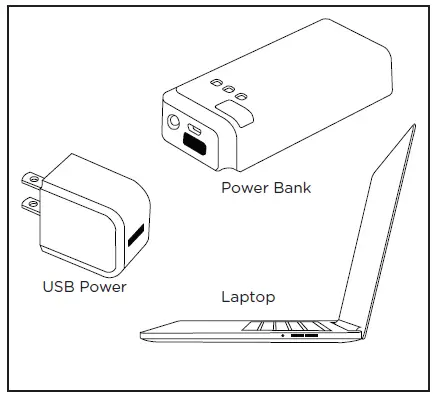 Power Bank

USB Power

Laptop