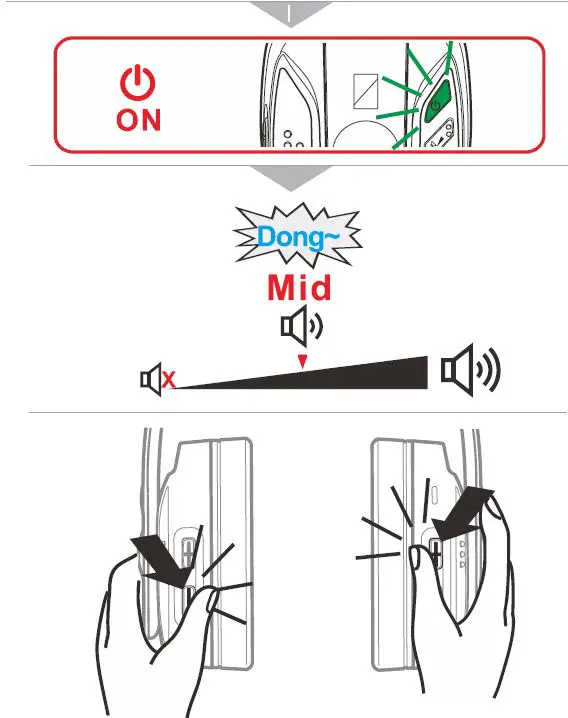 ON

Dong~

Mid