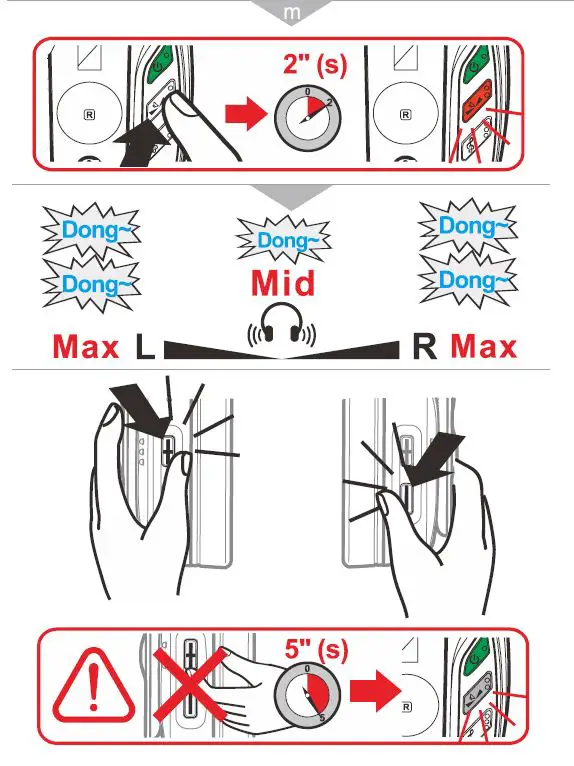 m

R

2" (s)

0

2

R

Dong~

Dong~

Dong~

Mid

Dong~

Dong~

Max L

R Max

5" (s)

0

5

R