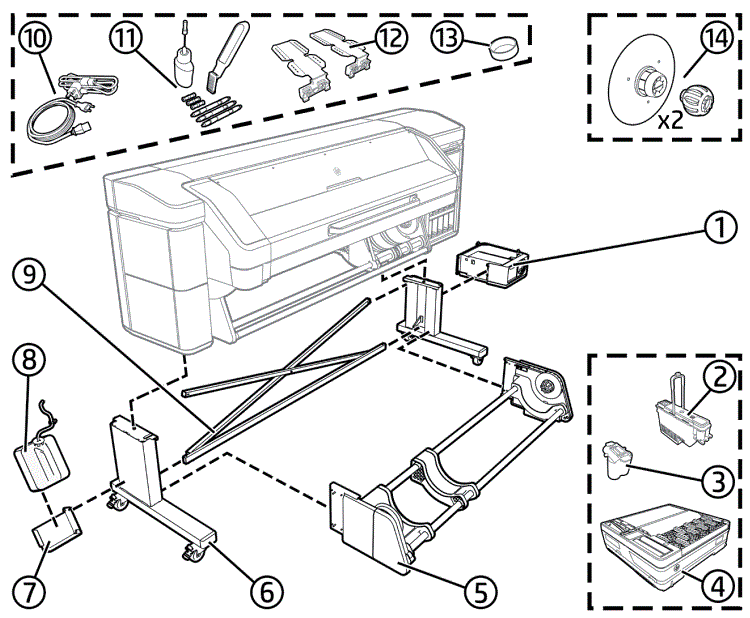 10
11
12
13
14
x2
1
9
8
2
3
4
7
6
5