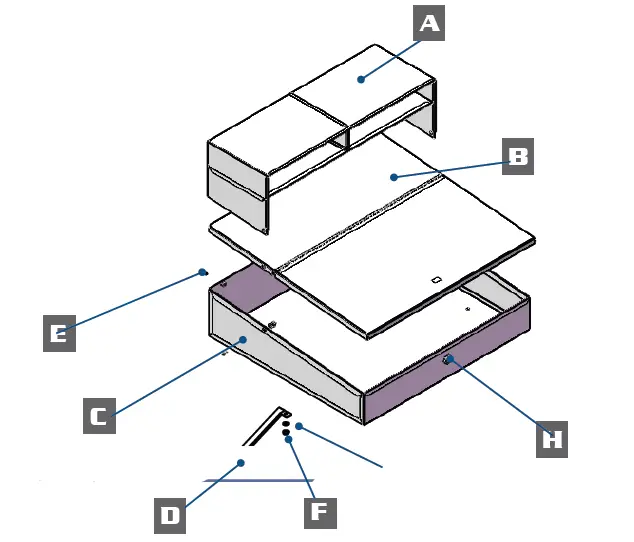 A
B
E
C
H
D
F