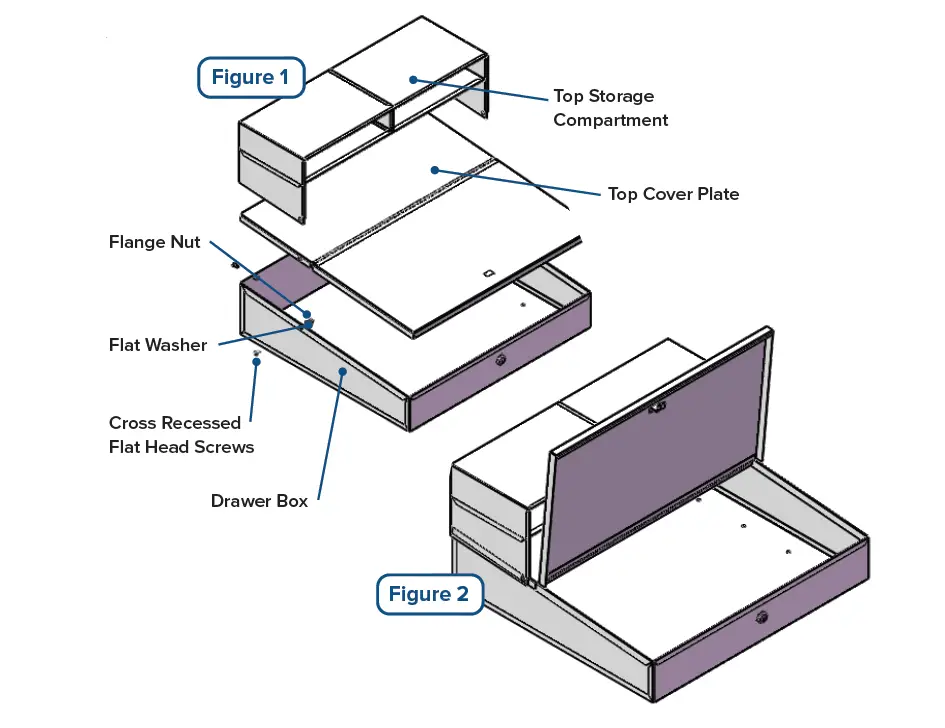 Figure 1

Top Storage Compartment

Top Cover Plate

Flange Nut

Flat Washer

Cross Recessed Flat Head Screws

Drawer Box

Figure 2