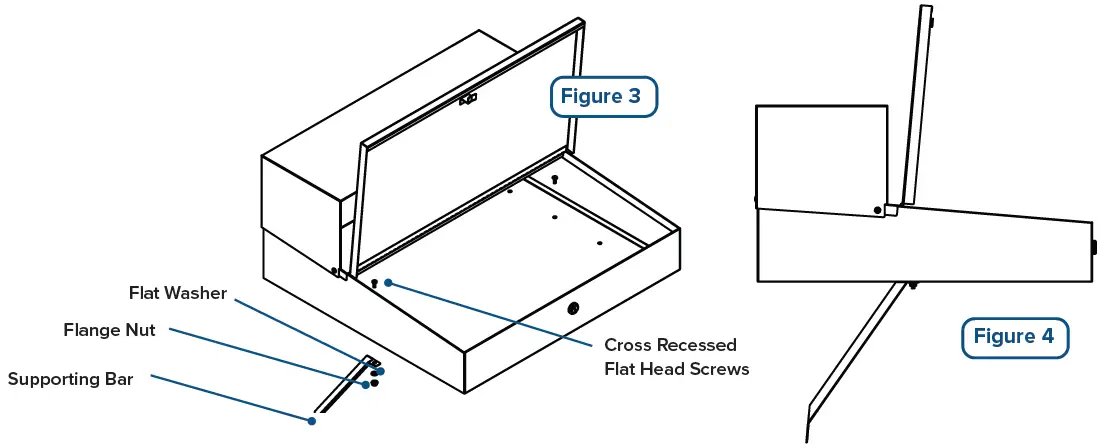 Figure 3

Flat Washer

Flange Nut

Supporting Bar

Cross Recessed Flat Head Screws

Figure 4