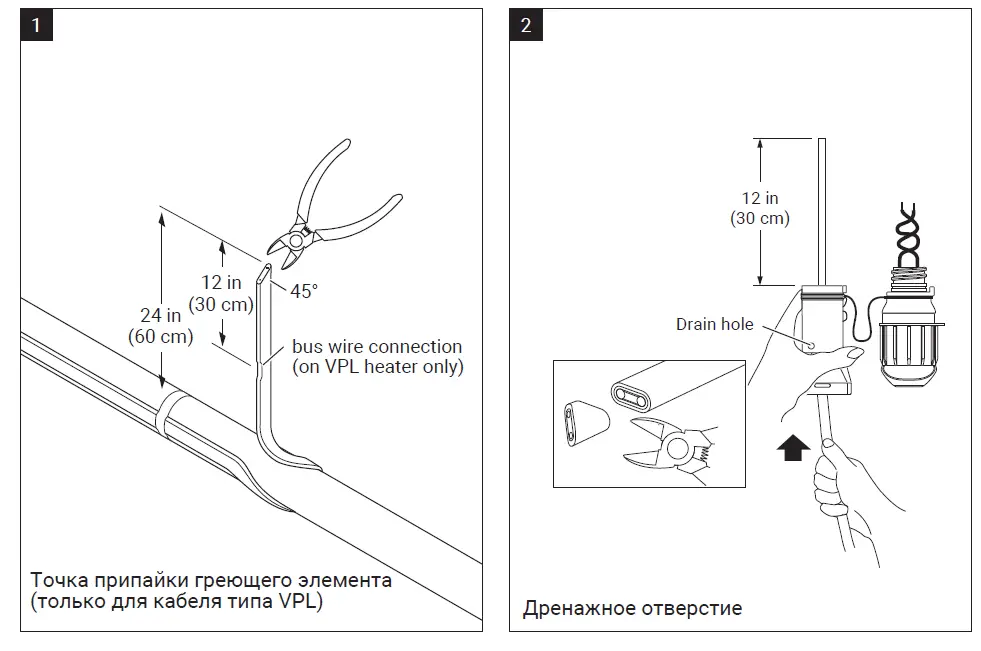 1

24 in
(60 cm)

12 in
(30 cm)

45°

bus wire connection
(on VPL heater only)

Точка припайки греющего элемента
(только для кабеля типа VPL)

2

12 in
(30 cm)

Drain hole

Дренажное отверстие