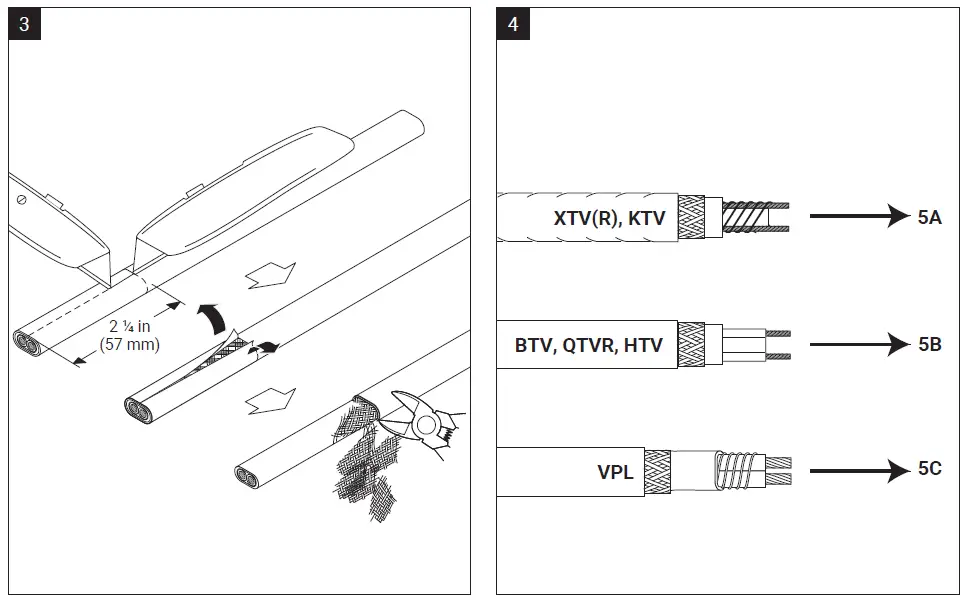 3

2 ¼ in
(57 mm)

4

XTV(R), KTV

5A

BTV, QTVR, HTV

5B

VPL

5C