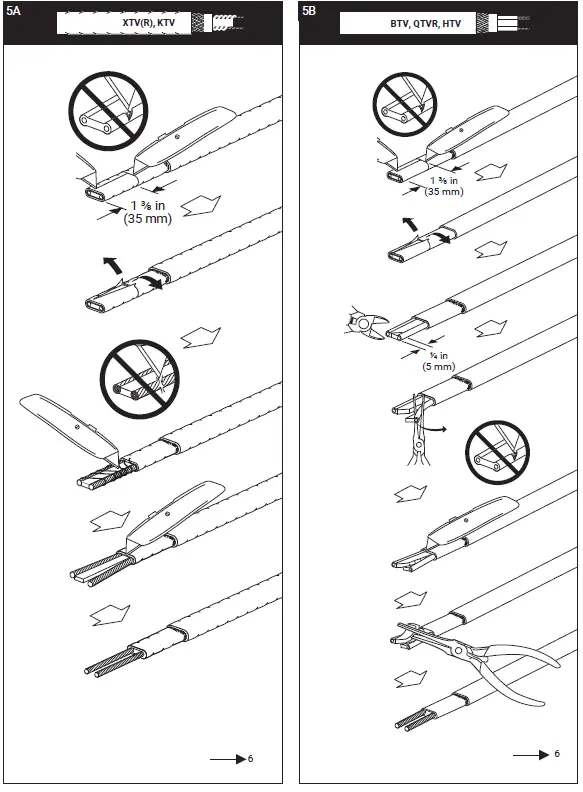 5A

XTV(R), KTV

1 ⅜ in
(35 mm)

6

5B

BTV, QTVR, HTV

1 ⅜ in
(35 mm)

¼ in
(5 mm)

6