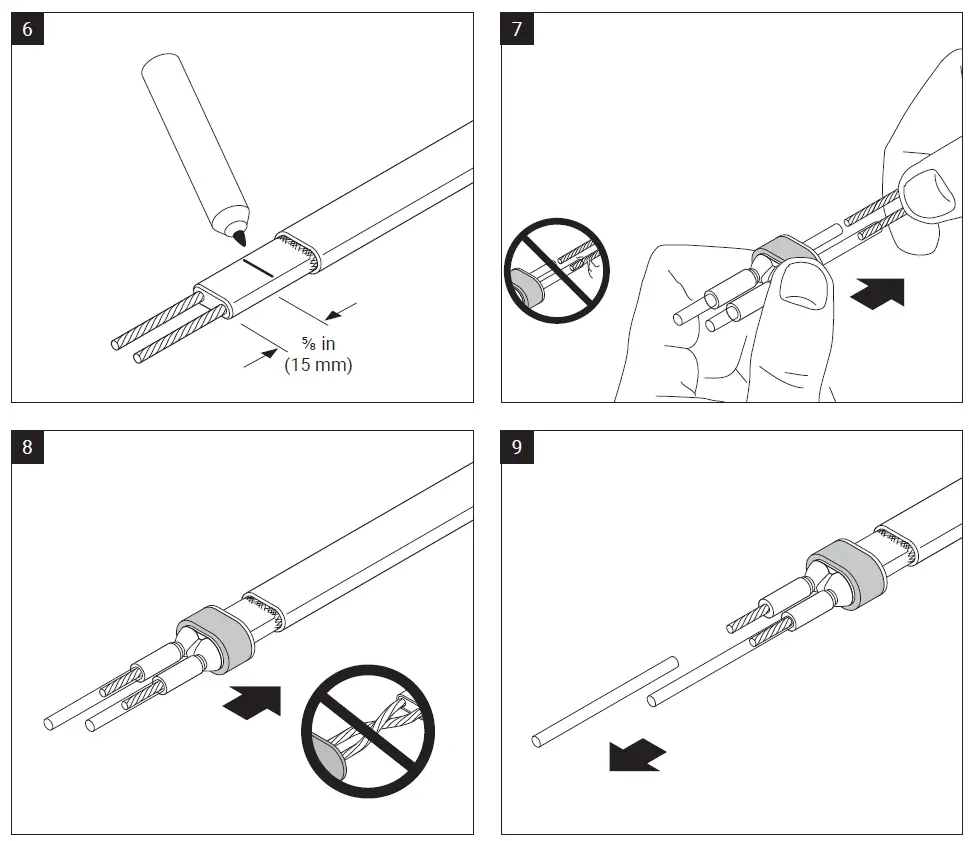 6

⅝ in
(15 mm)

7

8

9