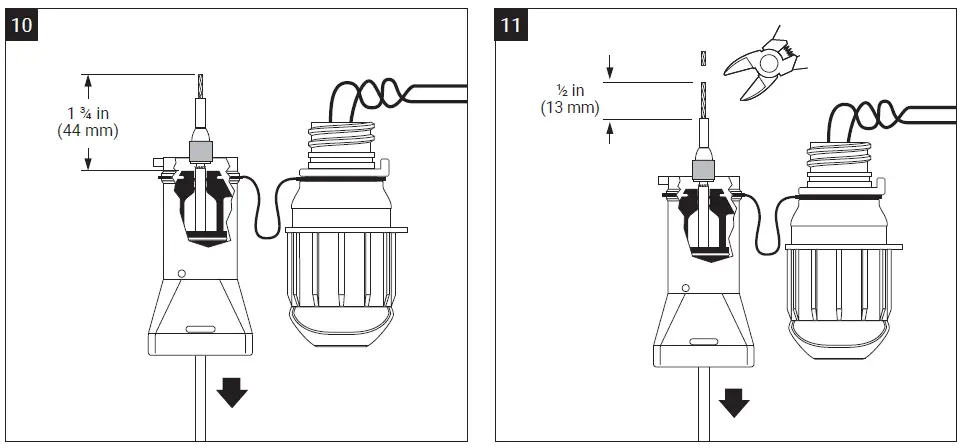 10

1 ¾ in
(44 mm)

11

½ in
(13 mm)