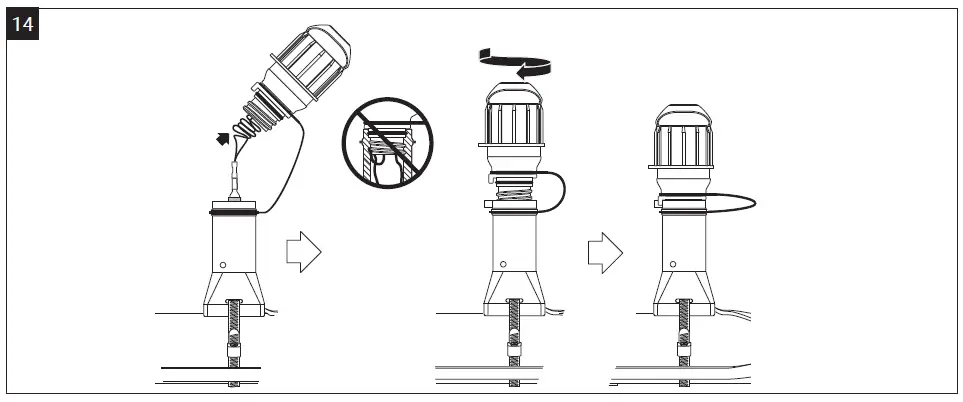 14