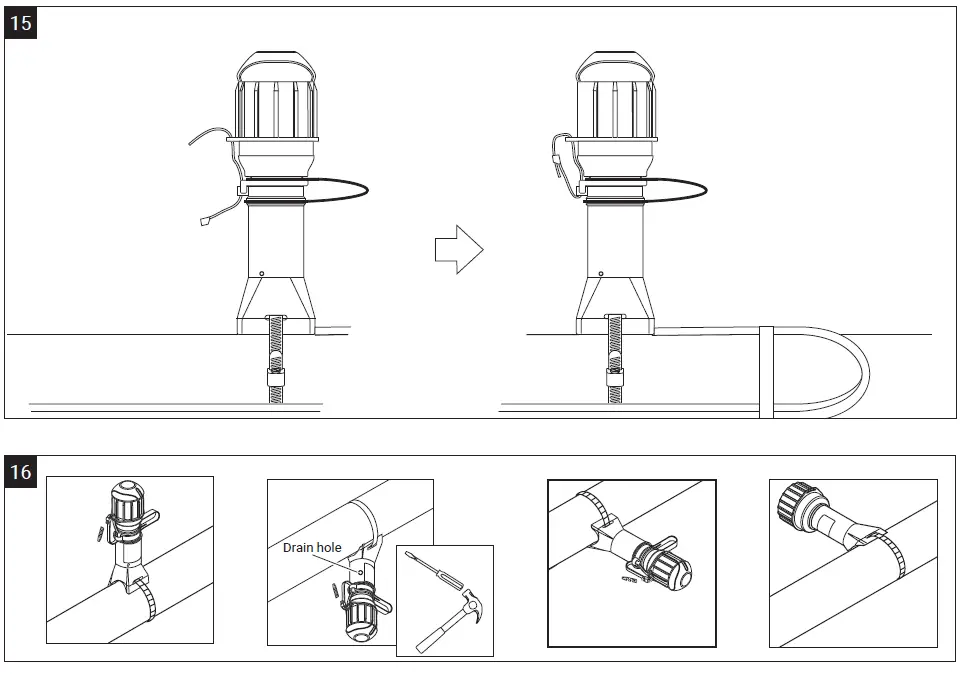 15

16

Drain hole