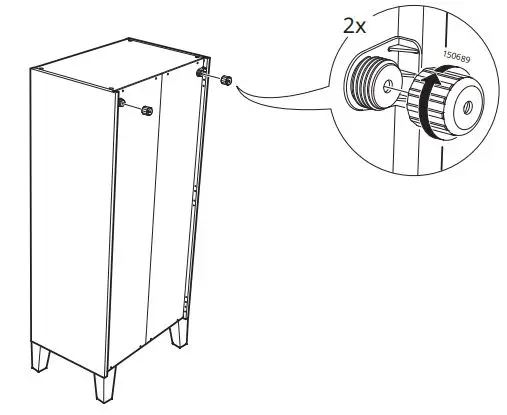 2x

150689