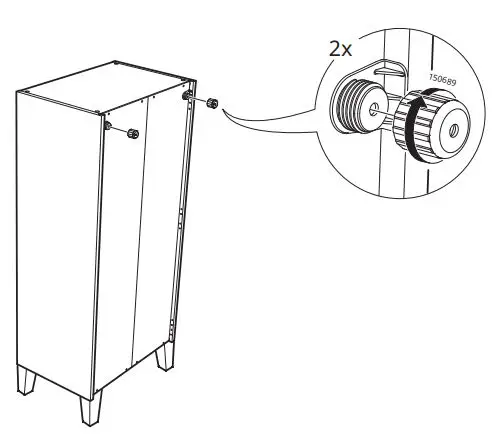 2x

150689