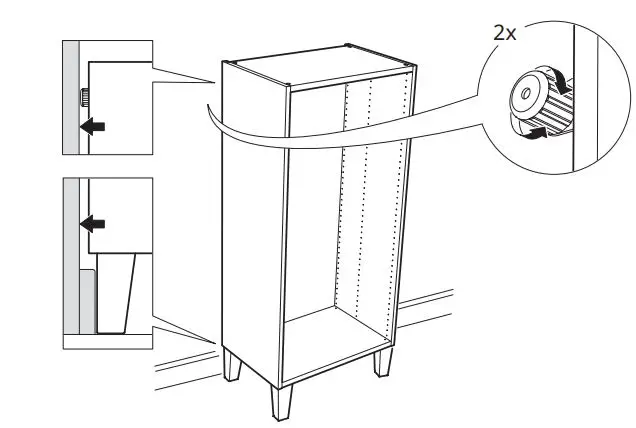 2x