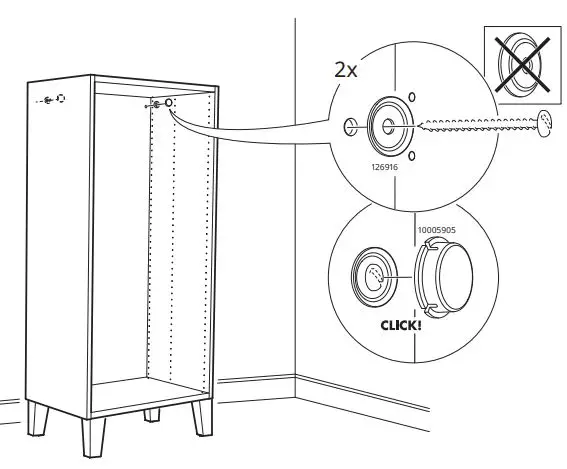 2x

126916

10005905

CLICK!