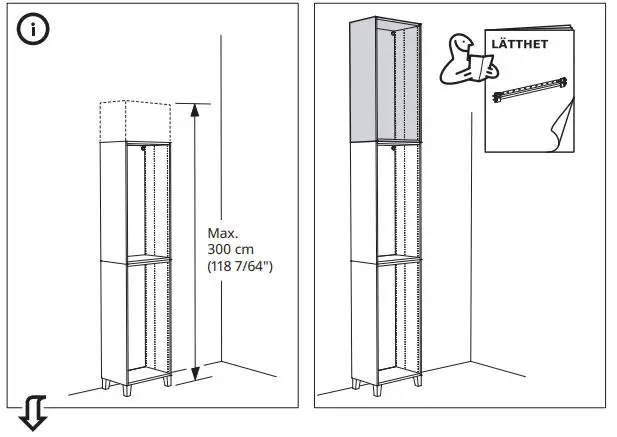 i

Max.
300 cm
(118 7/64")

LÄTTHET