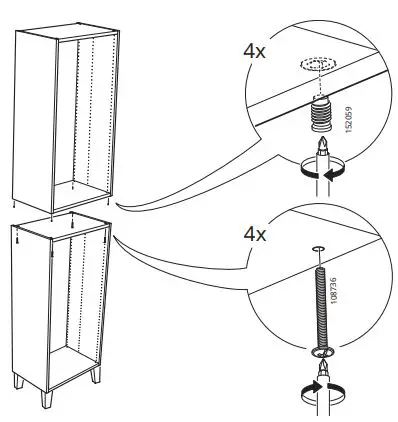 4x

152059

4x

108736