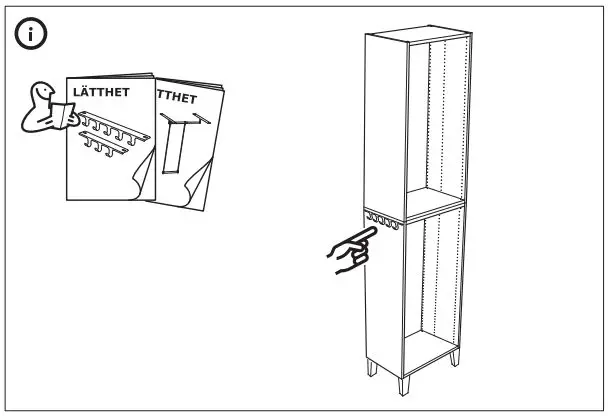 i

LÄTTHET

TTHET