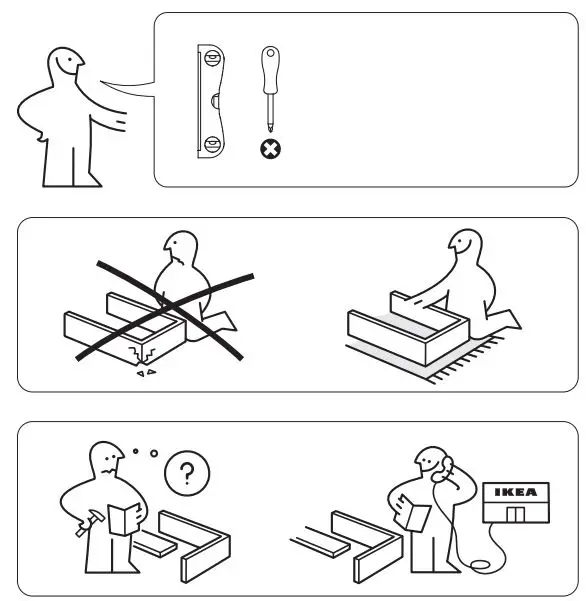 ?

IKEA