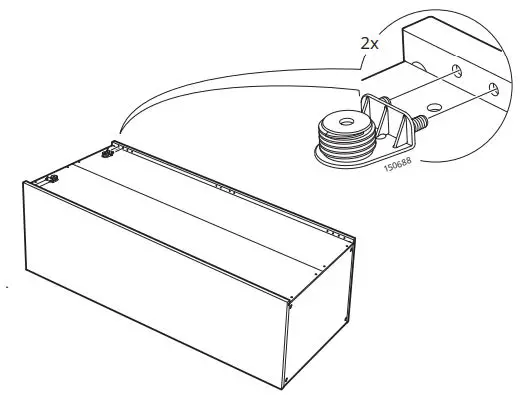 2x

150688