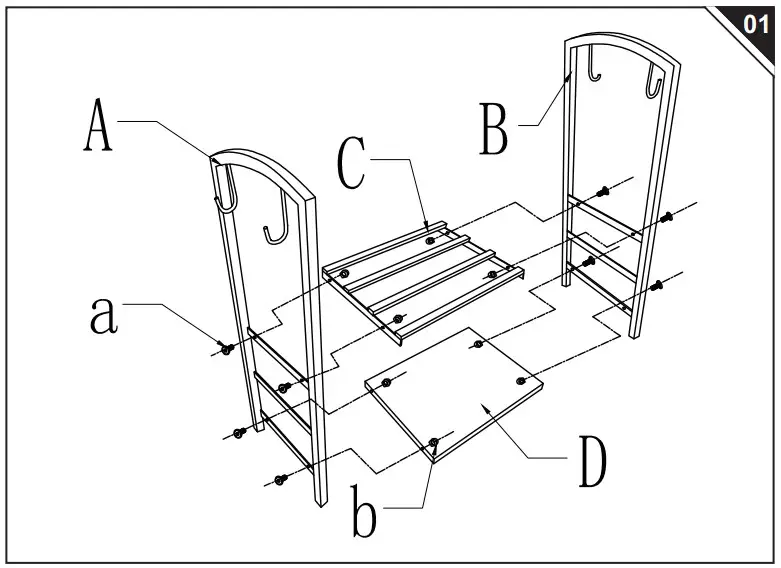 01

A

B

C

a

D

b