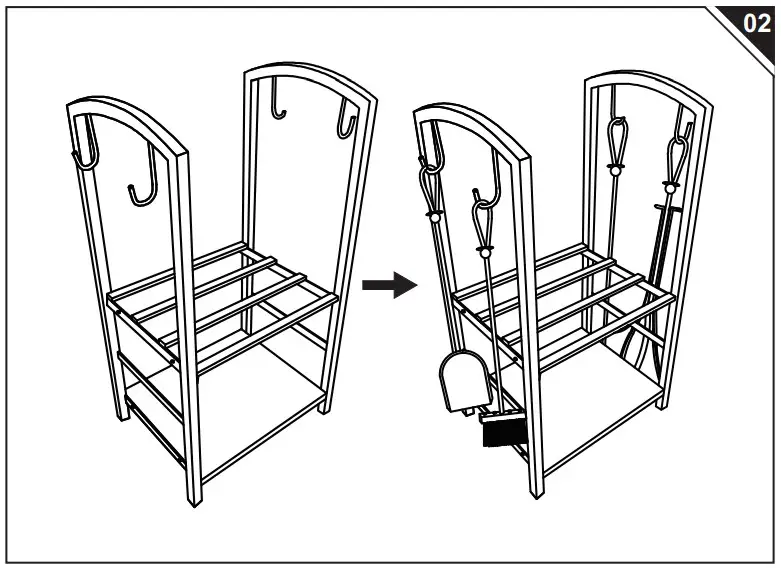 02