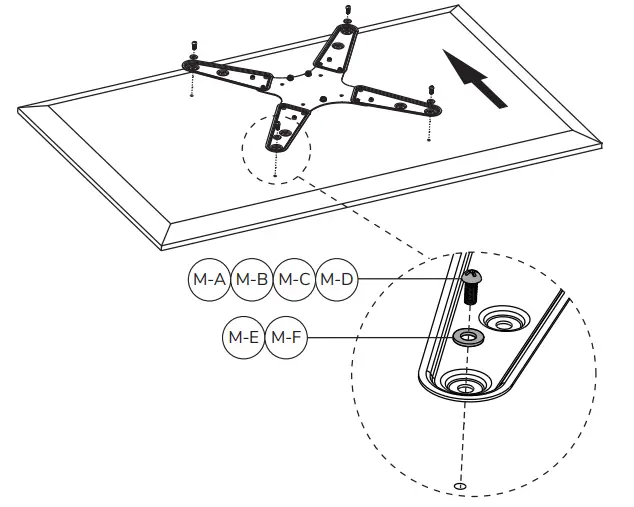 M-A M-B M-C M-D

M-E M-F