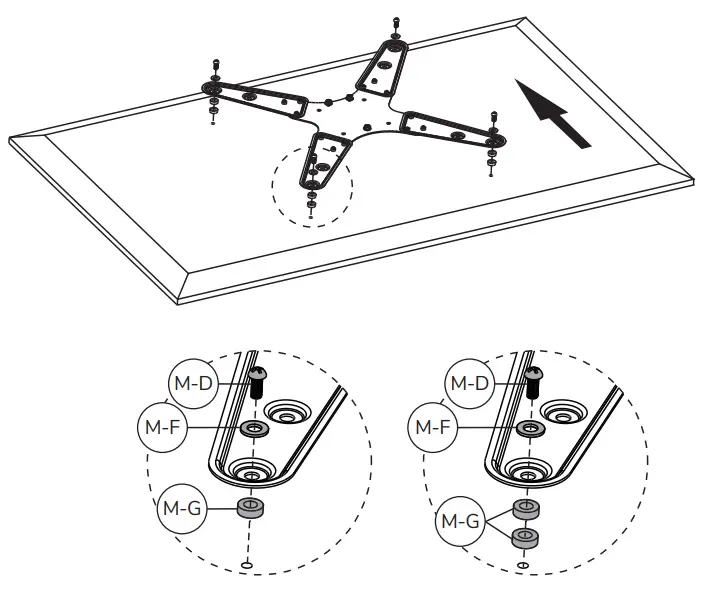 M-D
M-F
M-G

M-D
M-F
M-G