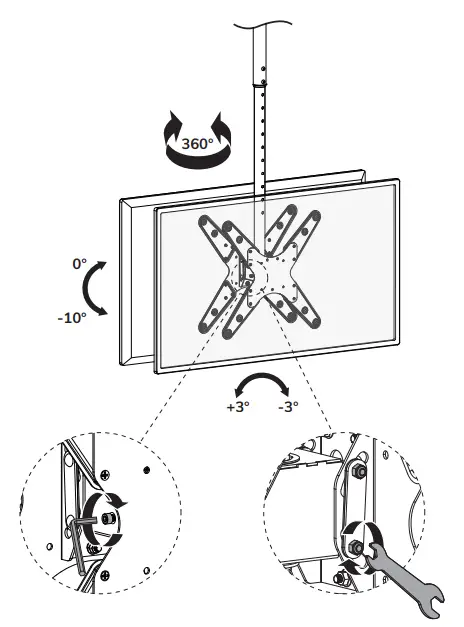 360°

0°

-10°

+3° -3°